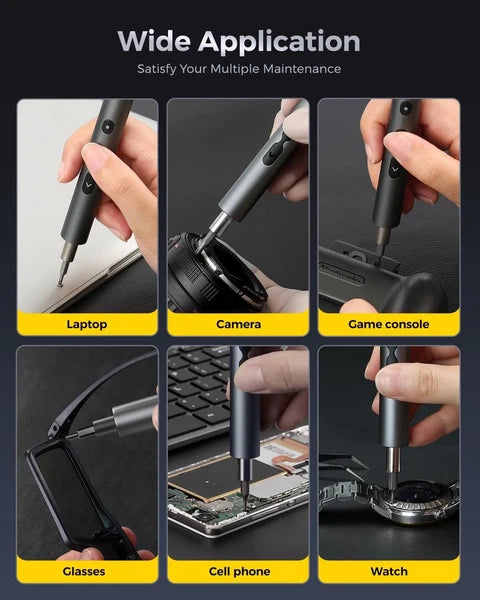 Wide Application

Satisfy Your Multiple Maintenance

Laptop

Camera

Game console

Glasses

Cell phone

Watch