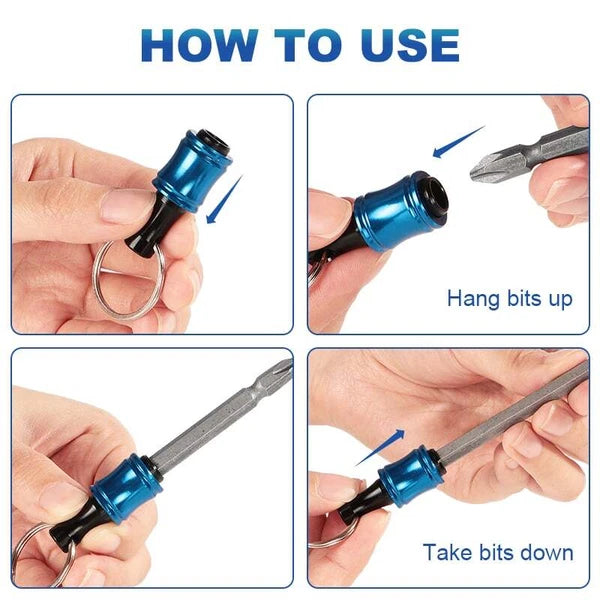 HOW TO USE

Hang bits up

Take bits down