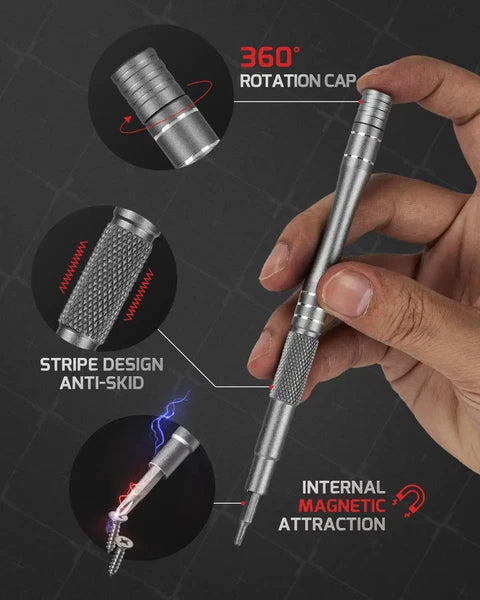 360°
ROTATION CAP

STRIPE DESIGN
ANTI-SKID

INTERNAL
MAGNETIC
ATTRACTION