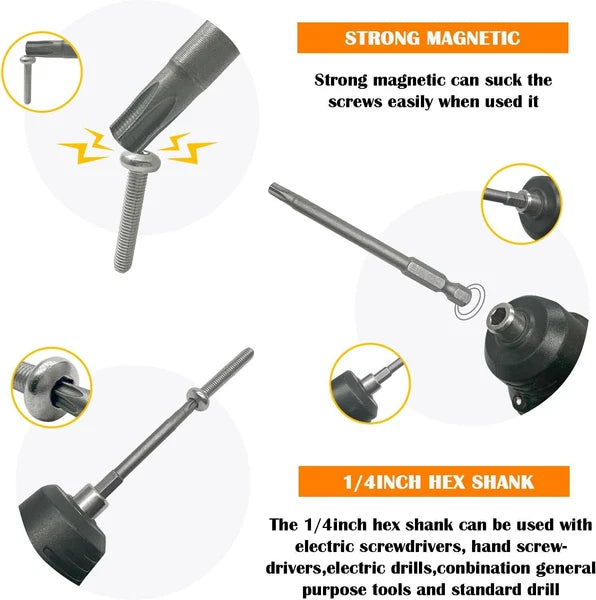 STRONG MAGNETIC

Strong magnetic can suck the screws easily when used it

1/4INCH HEX SHANK

The 1/4inch hex shank can be used with electric screwdrivers, hand screwdrivers,electric drills,conbination general purpose tools and standard drill