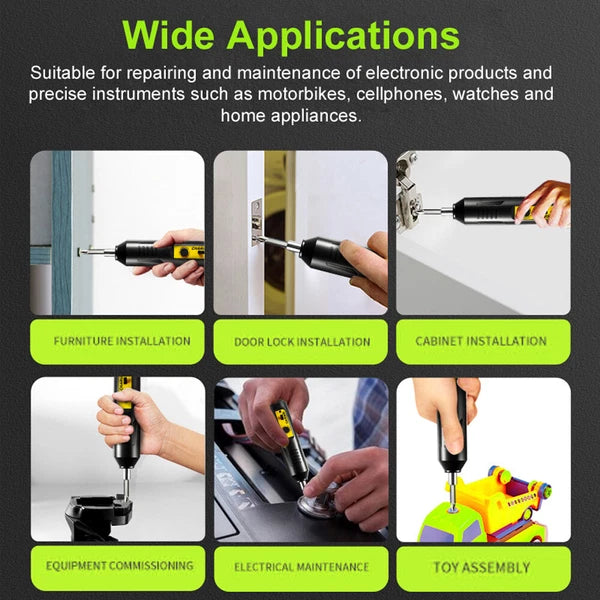 Wide Applications

Suitable for repairing and maintenance of electronic products and precise instruments such as motorbikes, cellphones, watches and home appliances.

FURNITURE INSTALLATION

DOOR LOCK INSTALLATION

CABINET INSTALLATION

EQUIPMENT COMMISSIONING

ELECTRICAL MAINTENANCE

TOY ASSEMBLY