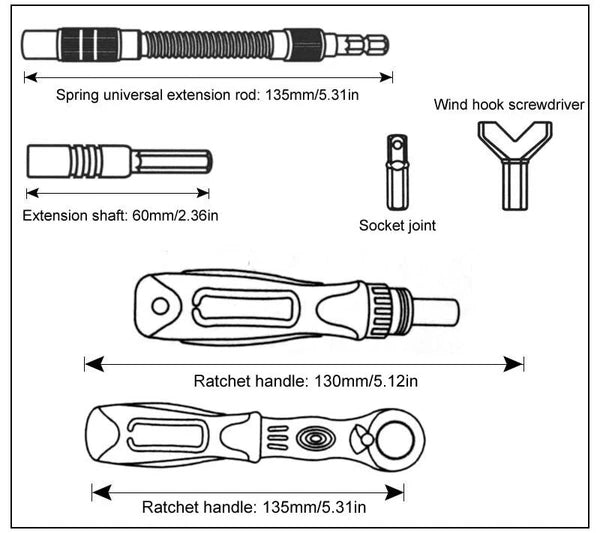 Spring universal extension rod: 135mm/5.31in

Wind hook screwdriver

Extension shaft: 60mm/2.36in

Socket joint

Ratchet handle: 130mm/5.12in

Ratchet handle: 135mm/5.31in