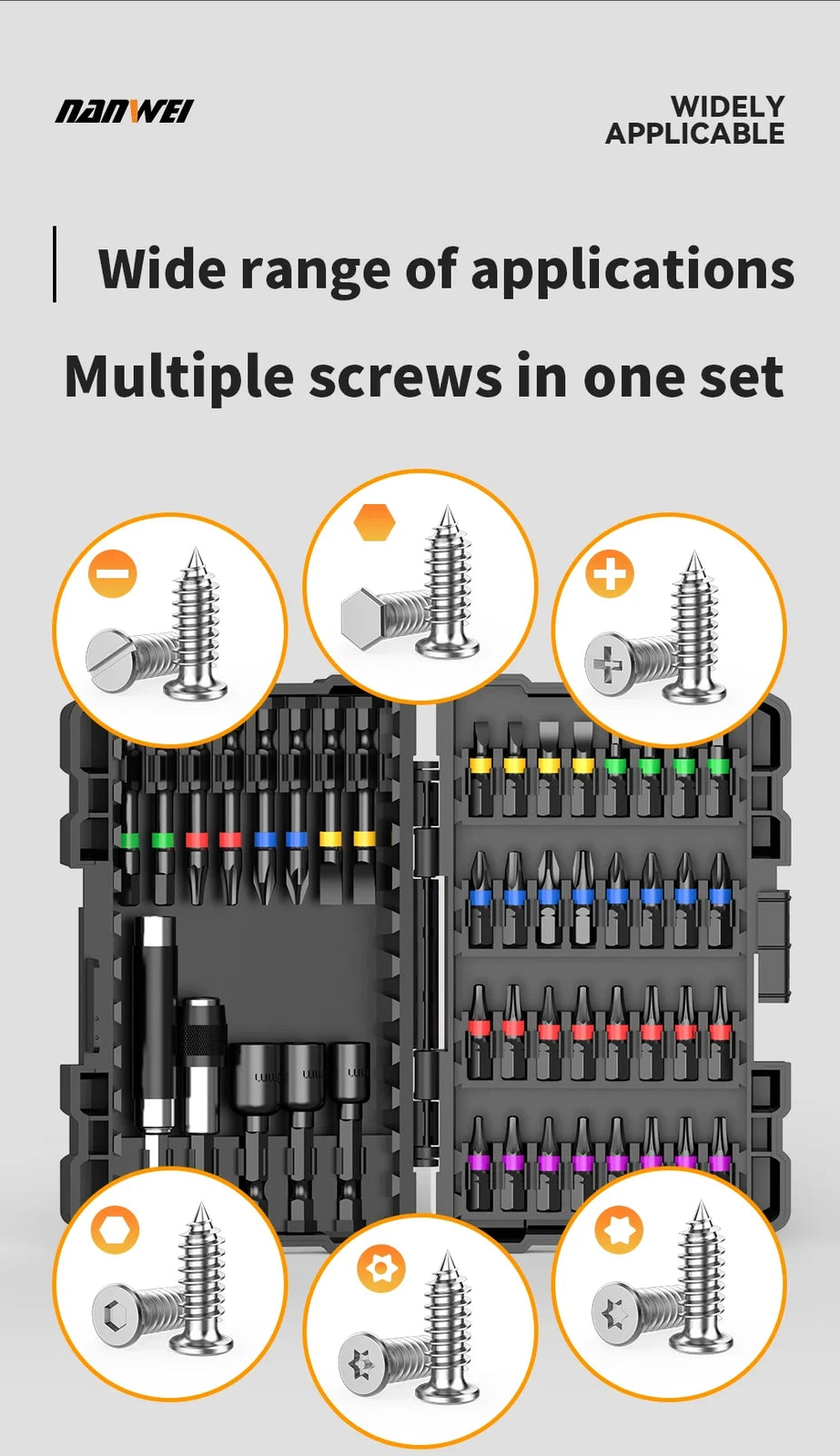 NANWEI

WIDELY APPLICABLE

Wide range of applications

Multiple screws in one set