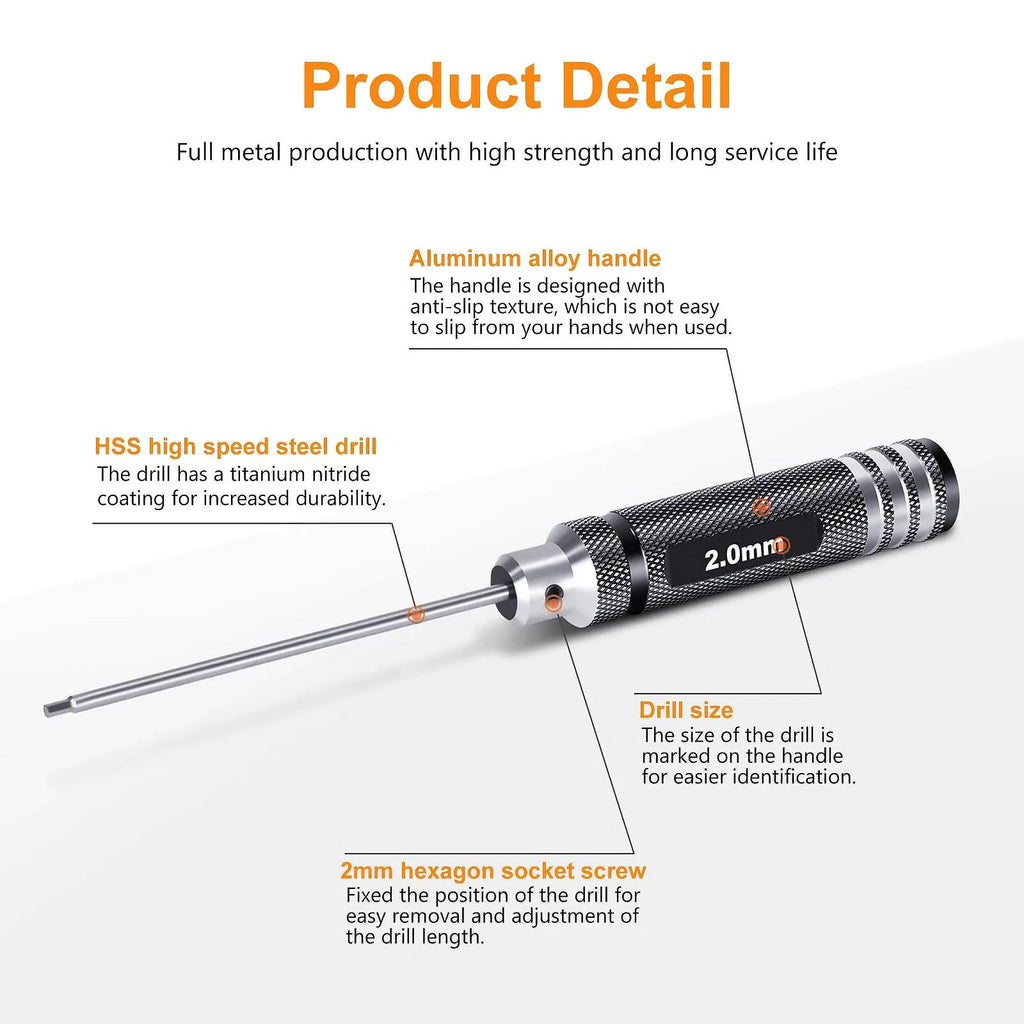 Product Detail

Full metal production with high strength and long service life

Aluminum alloy handle
The handle is designed with anti-slip texture, which is not easy to slip from your hands when used.

HSS high speed steel drill
The drill has a titanium nitride coating for increased durability.

2.0mm

Drill size
The size of the drill is marked on the handle for easier identification.

2mm hexagon socket screw
Fixed the position of the drill for easy removal and adjustment of the drill length.