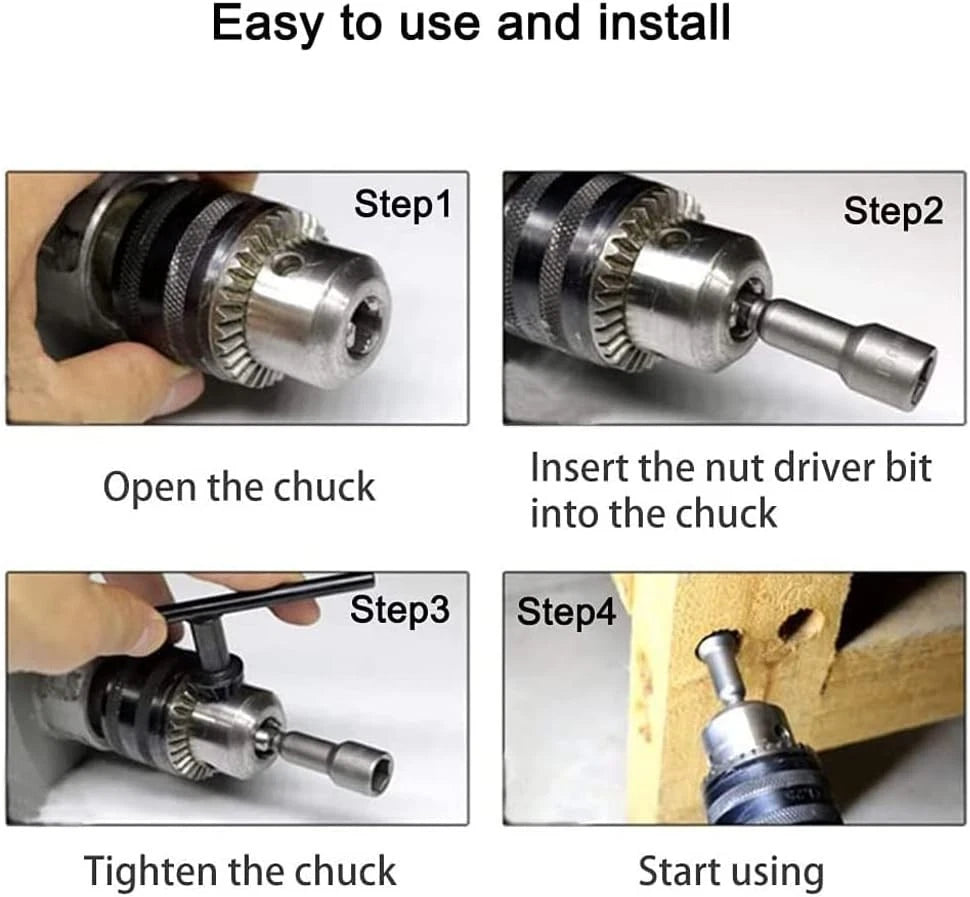 Easy to use and install

Step1

Open the chuck

Step2

Insert the nut driver bit into the chuck

Step3

Tighten the chuck

Step4

Start using