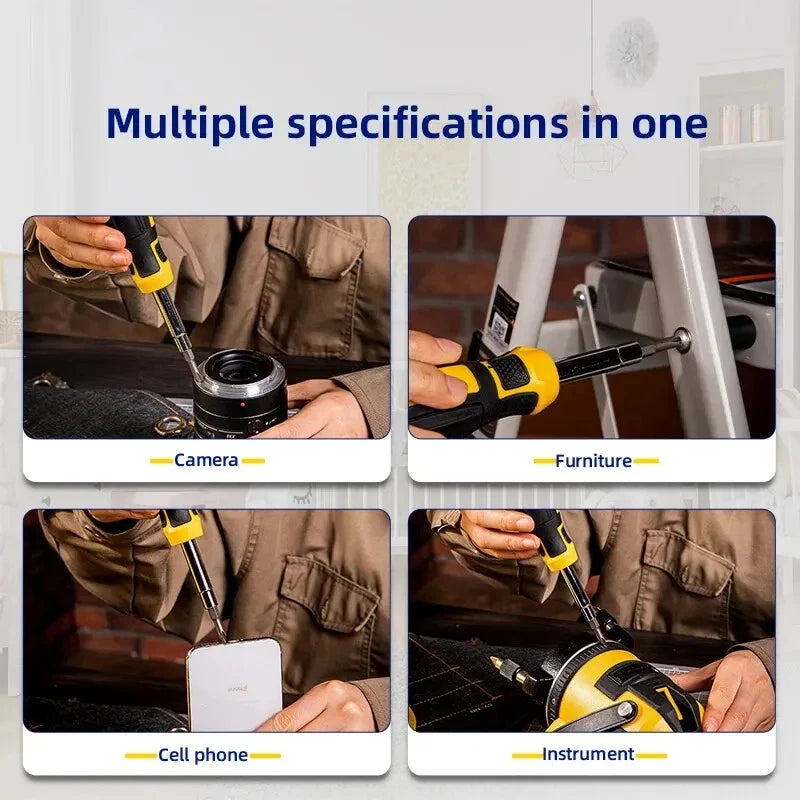 Multiple specifications in one

Camera

Furniture

Cell phone

Instrument