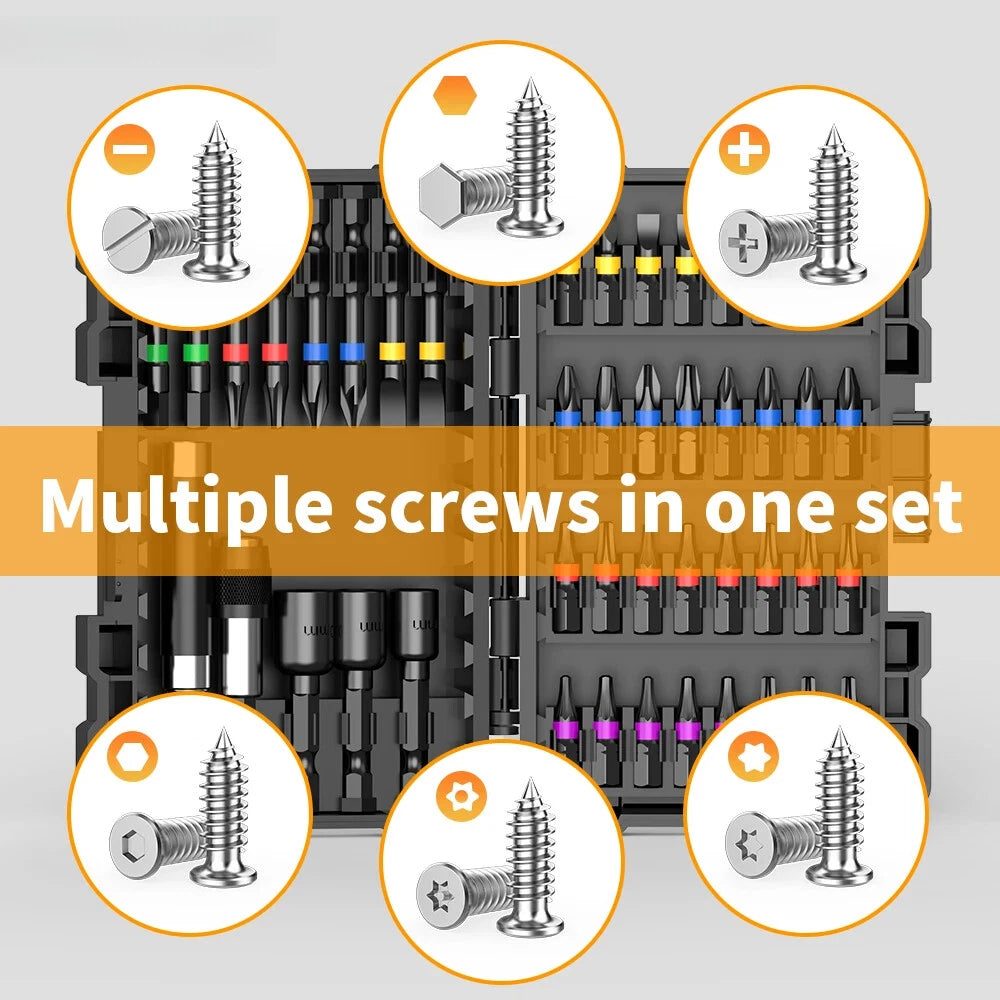 Multiple screws in one set